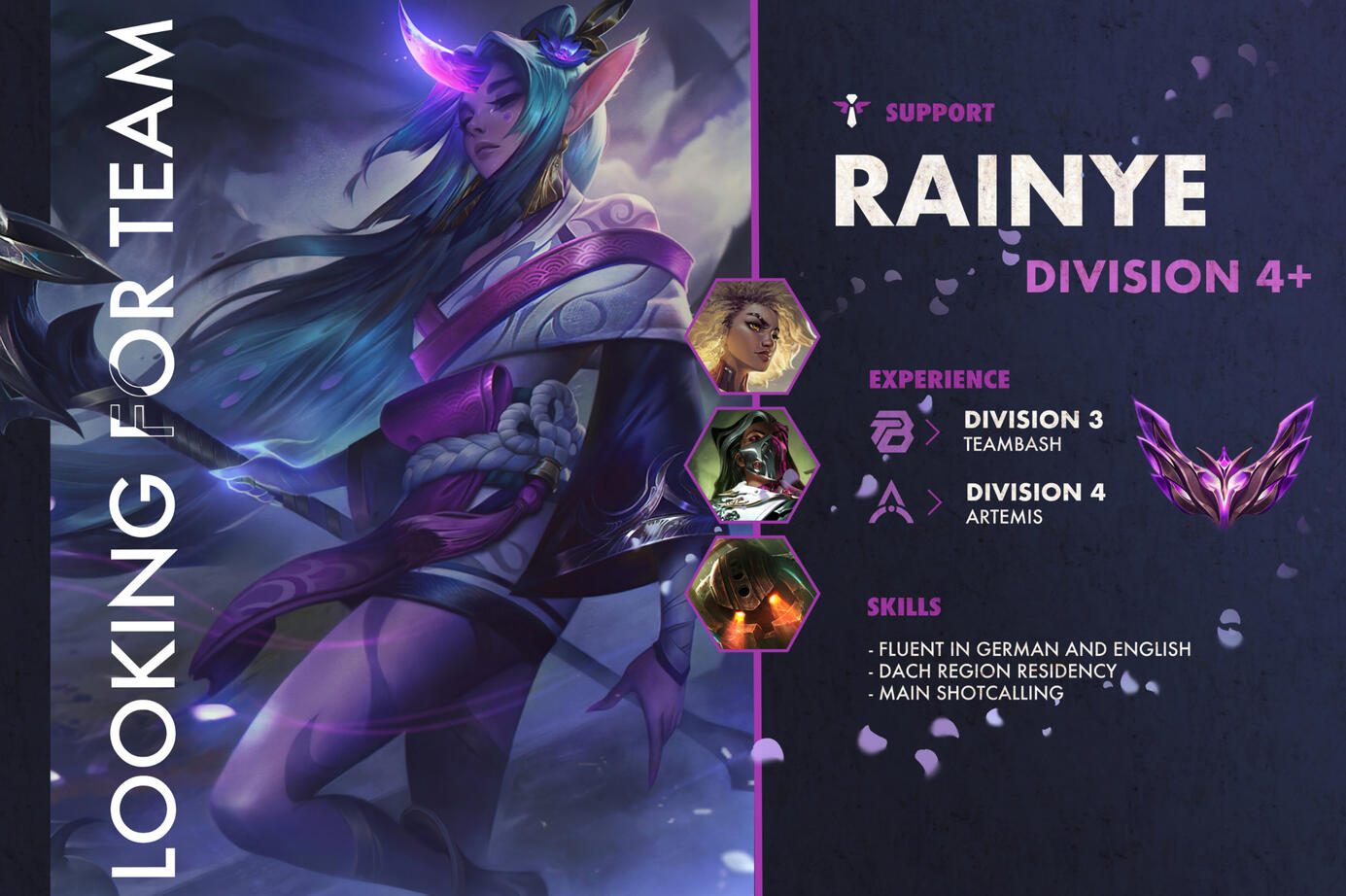 LOOKING FOR TEAM

SUPPORT

RAINYE

DIVISION 4+

EXPERIENCE

DIVISION 3
TEAMBASH

DIVISION 4
ARTEMIS

SKILLS

- FLUENT IN GERMAN AND ENGLISH
- DACH REGION RESIDENCY
- MAIN SHOTCALLING